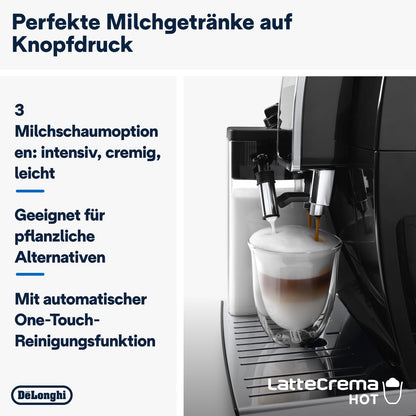 Perfekte Milchgetränke auf Knopfdruck

3 Milchschaumoptionen: intensiv, cremig, leicht

Geeignet für pflanzliche Alternativen

Mit automatischer One-Touch-Reinigungsfunktion

DēLonghi

LatteCrema HOT