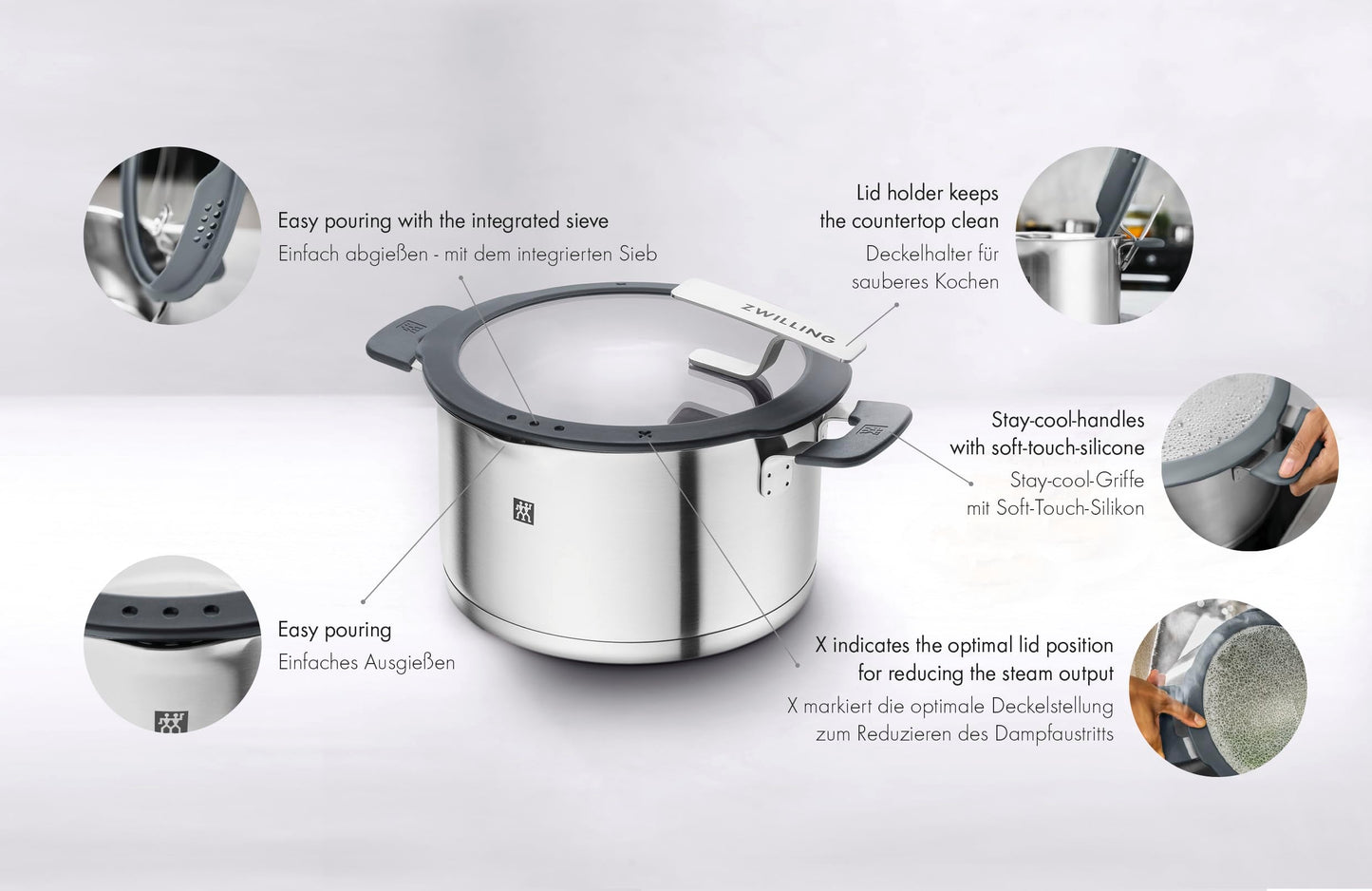 Easy pouring with the integrated sieve
Einfach abgießen - mit dem integrierten Sieb

Lid holder keeps the countertop clean
Deckelhalter für sauberes Kochen

ZWILLING

Stay-cool-handles with soft-touch-silicone
Stay-cool-Griffe mit Soft-Touch-Silikon

Easy pouring
Einfaches Ausgießen

X indicates the optimal lid position for reducing the steam output
X markiert die optimale Deckelstellung zum Reduzieren des Dampfaustritts